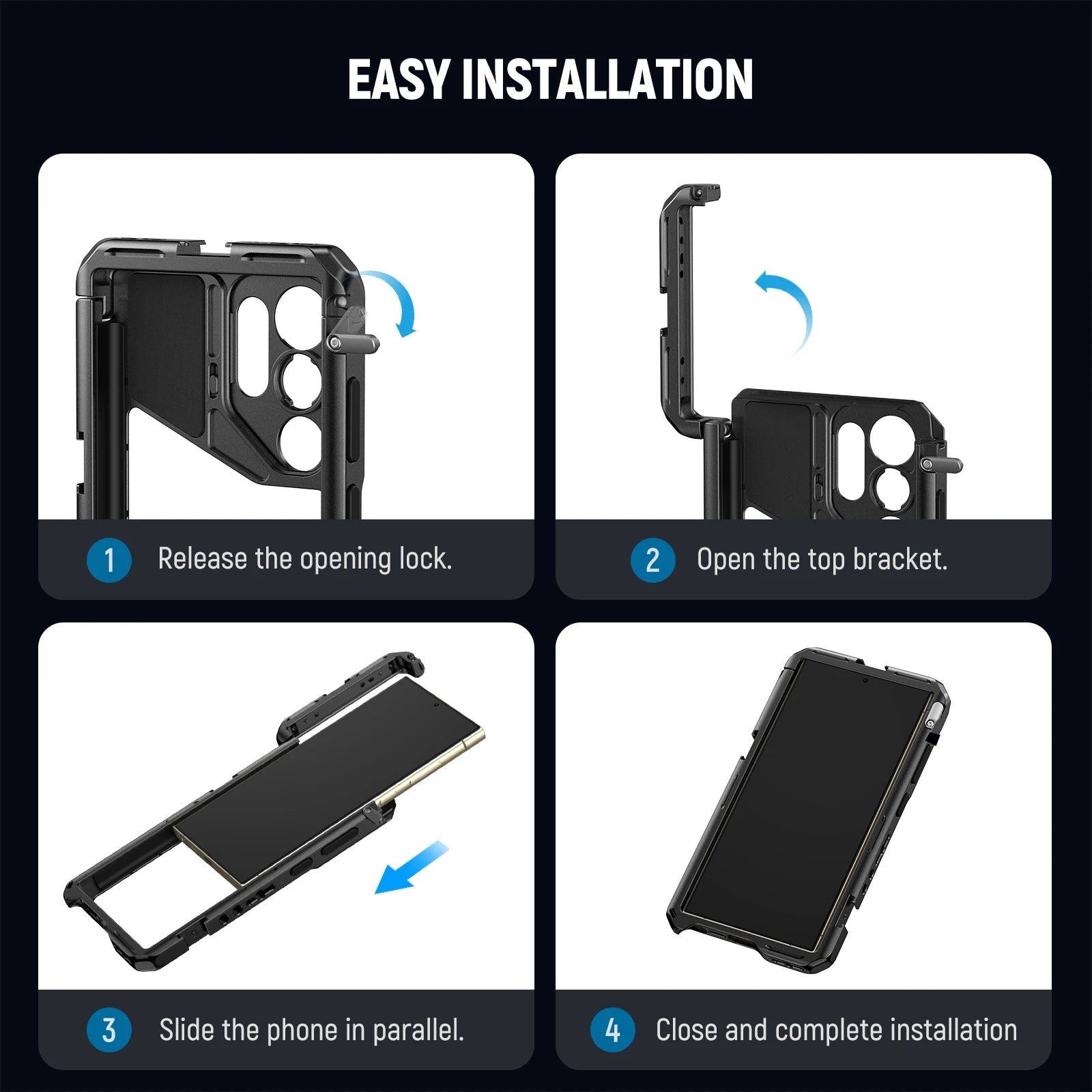 EASY INSTALLATION

1 Release the opening lock.

2 Open the top bracket.

3 Slide the phone in parallel.

4 Close and complete installation