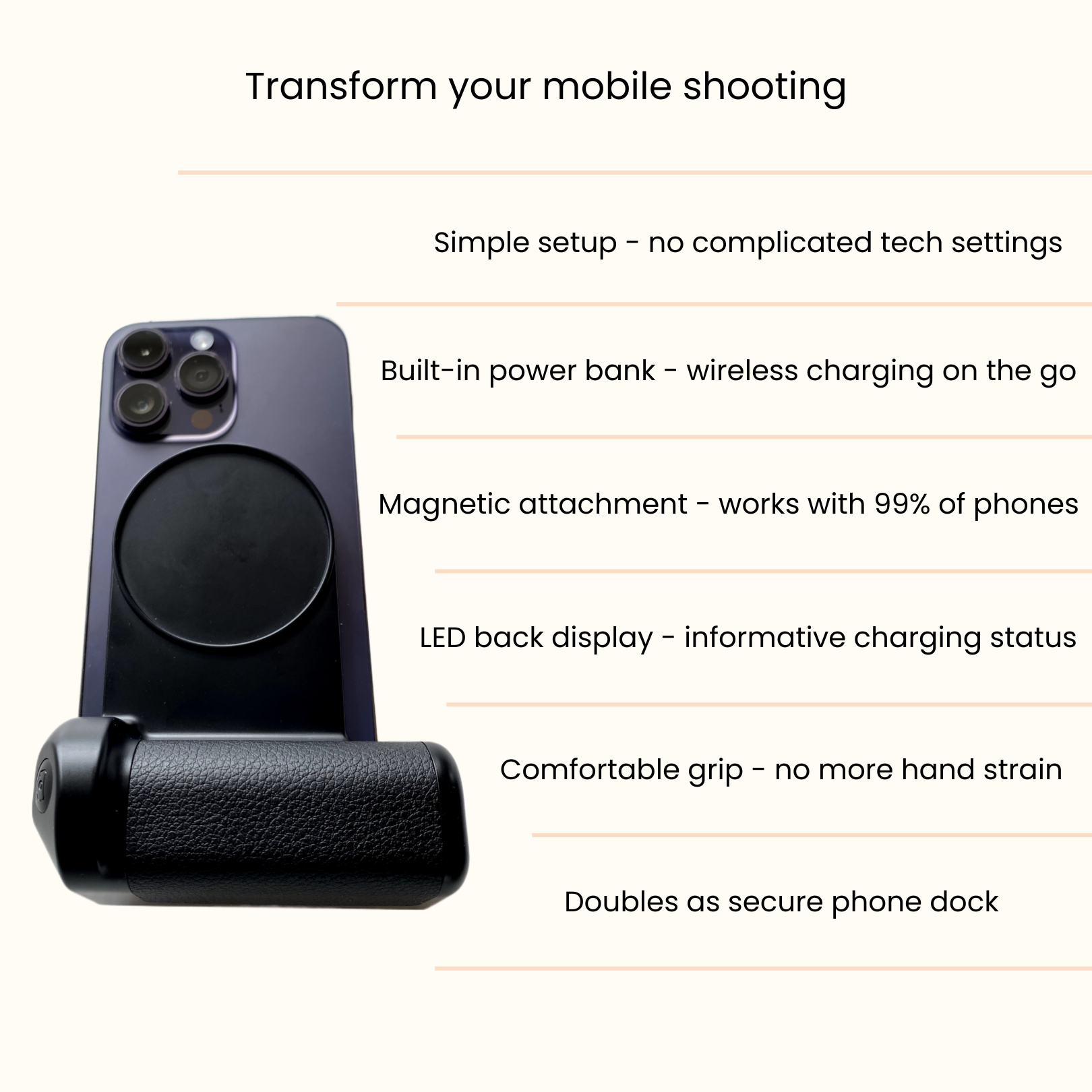 Transform your mobile shooting

Simple setup - no complicated tech settings

Built-in power bank - wireless charging on the go

Magnetic attachment - works with 99% of phones

LED back display - informative charging status

Comfortable grip - no more hand strain

Doubles as secure phone dock